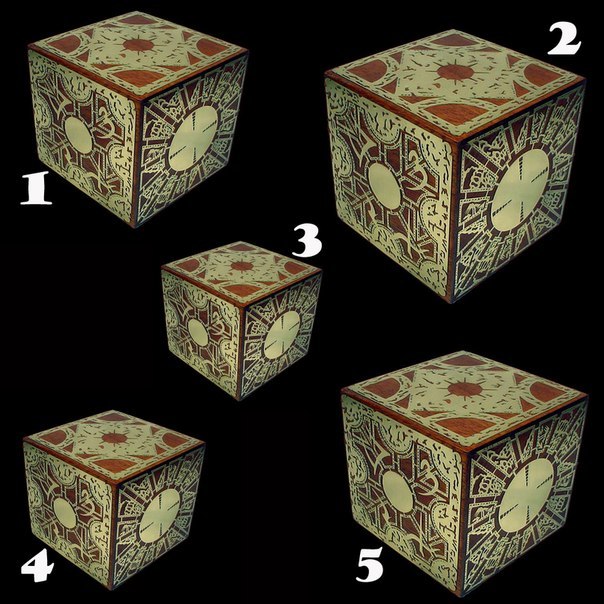 1

2

3

4

5