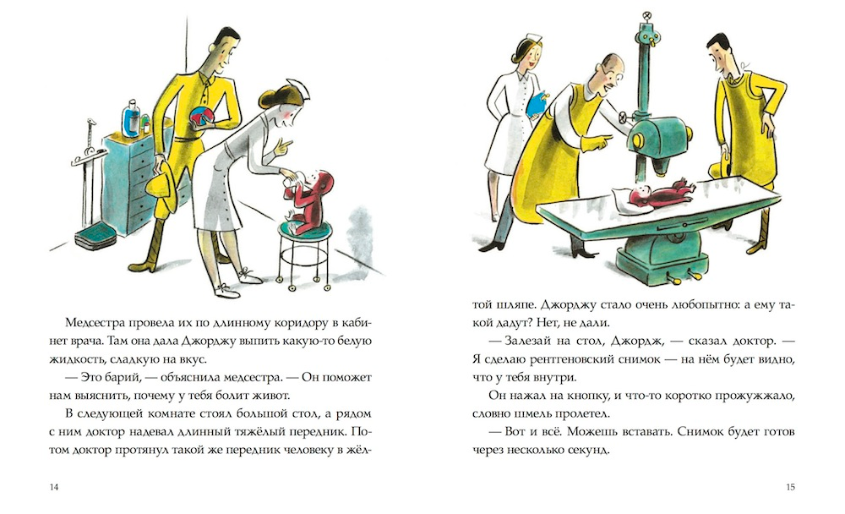 Медсестра провела их по длинному коридору в кабинет врача. Там она дала Джорджу выпить какую-то белую жидкость, сладкую на вкус.

— Это барий, — объяснила медсестра. — Он поможет нам выяснить, почему у тебя болит живот.

В следующей комнате стоял большой стол, а рядом с ним доктор надевал длинный тяжёлый передник. Потом доктор протянул такой же передник человеку в жёлтой шляпе. Джорджу стало очень любопытно: а ему такой дадут? Нет, не дали.

— Залезай на стол, Джордж, — сказал доктор. — Я сделаю рентгеновский снимок — на нём будет видно, что у тебя внутри.

Он нажал на кнопку, и что-то коротко прожужжало, словно шмель пролетел.

— Вот и всё. Можешь вставать. Снимок будет готов через несколько секунд.

14

15