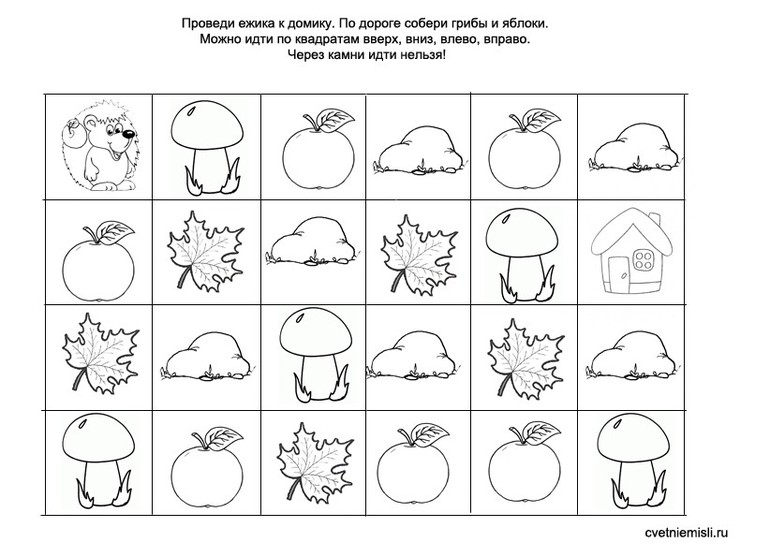 Проведи ежика к домику. По дороге собери грибы и яблоки.
Можно идти по квадратам вверх, вниз, влево, вправо.
Через камни идти нельзя!

cvetniemisli.ru