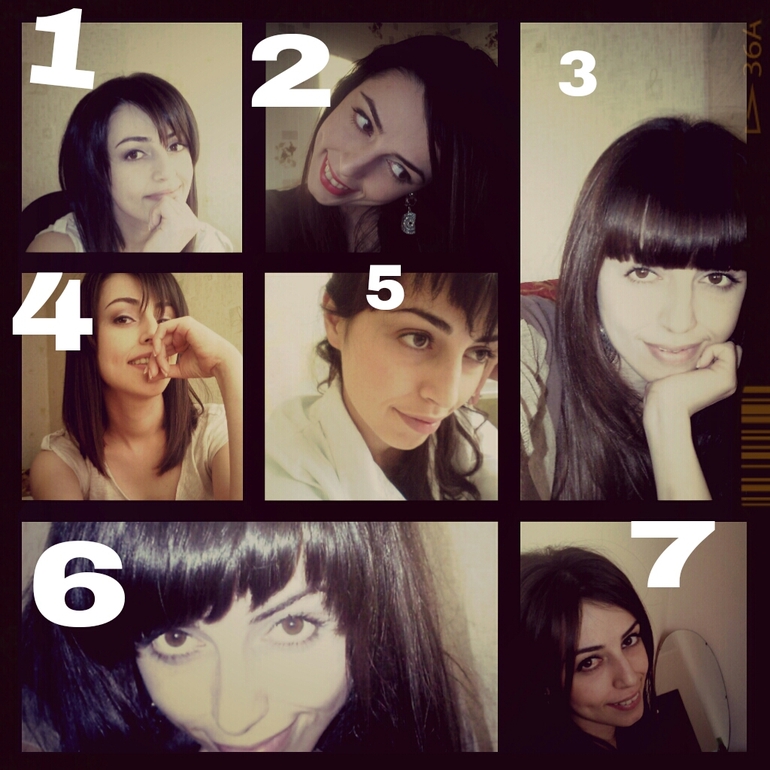 1
2
3
36A
4
5
6
7