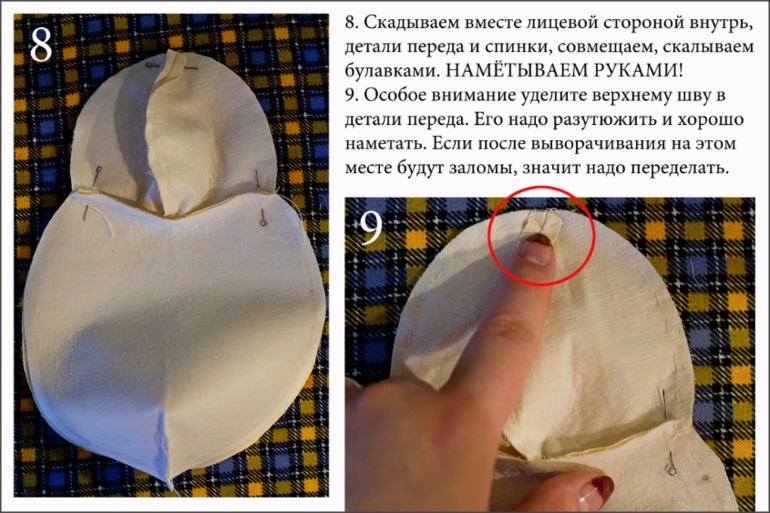 8

8. Скадываем вместе лицевой стороной внутрь, детали переда и спинки, совмещаем, скалываем булавками. НАМЁТЫВАЕМ РУКАМИ!
9. Особое внимание уделите верхнему шву в детали переда. Его надо разутюжить и хорошо наметать. Если после выворачивания на этом месте будут заломы, значит надо переделать.

9